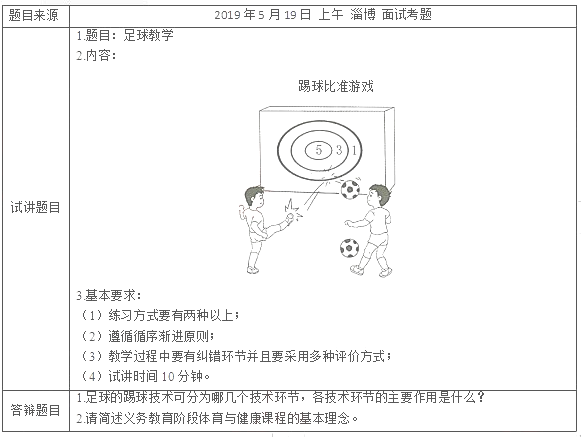 | 题目来源 | 2019 年 5 月 19 日 上午 淄博 面试考题 |
|---|---|
| 试讲题目 | 1.题目：足球教学<br>2.内容：<br>踢球比准游戏<br>5 3 1<br>3.基本要求：<br>（1）练习方式要有两种以上；<br>（2）遵循循序渐进原则；<br>（3）教学过程中要有纠错环节并且要采用多种评价方式；<br>（4）试讲时间 10 分钟。 |
| 答辩题目 | 1.足球的踢球技术可分为哪几个技术环节，各技术环节的主要作用是什么？<br>2.请简述义务教育阶段体育与健康课程的基本理念。 |